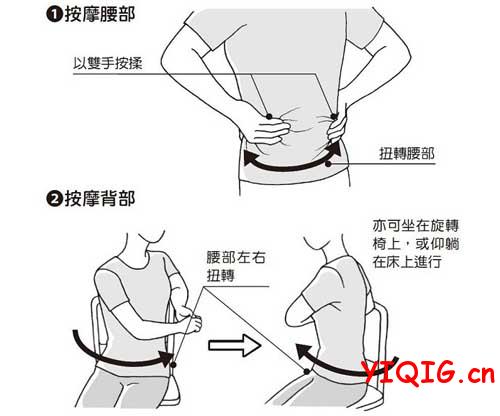 ❶按摩腰部

以雙手按揉

扭轉腰部

❷按摩背部

腰部左右扭轉

亦可坐在旋轉椅上，或仰躺在床上進行

YIQIG.cn