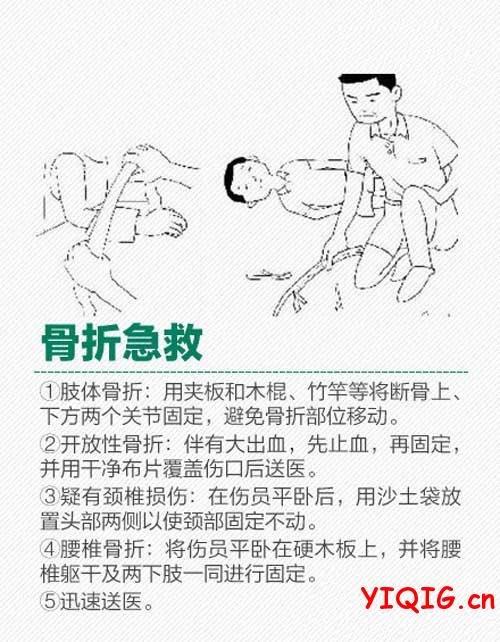 骨折急救

①肢体骨折：用夹板和木棍、竹竿等将断骨上、下方两个关节固定，避免骨折部位移动。

②开放性骨折：伴有大出血，先止血，再固定，并用干净布片覆盖伤口后送医。

③疑有颈椎损伤：在伤员平卧后，用沙土袋放置头部两侧以使颈部固定不动。

④腰椎骨折：将伤员平卧在硬木板上，并将腰椎躯干及两下肢一同进行固定。

⑤迅速送医。

YIQIG.cn