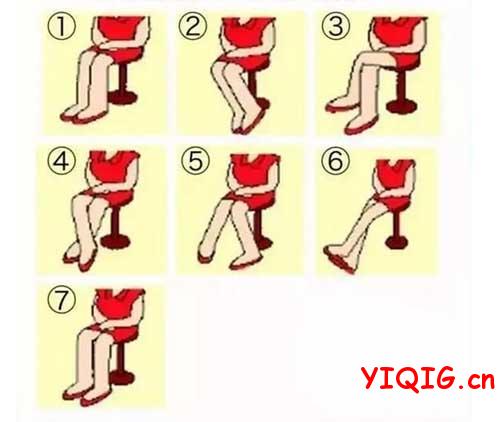 ①
②
③
④
⑤
⑥
⑦
YIQIG.cn