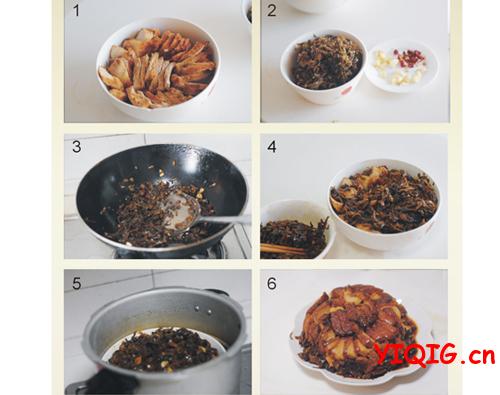 1

2

3

4

5

6

YIQIG.cn