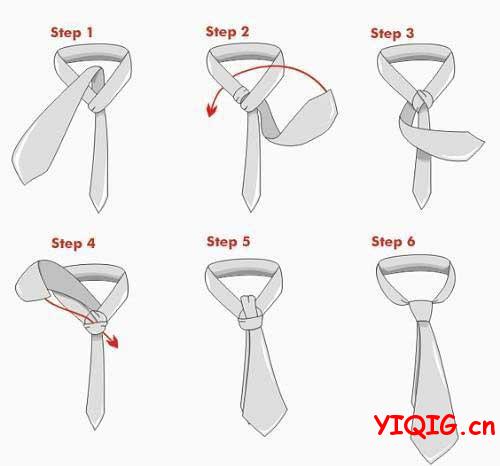 Step 1
Step 2
Step 3
Step 4
Step 5
Step 6
YIQIG.cn